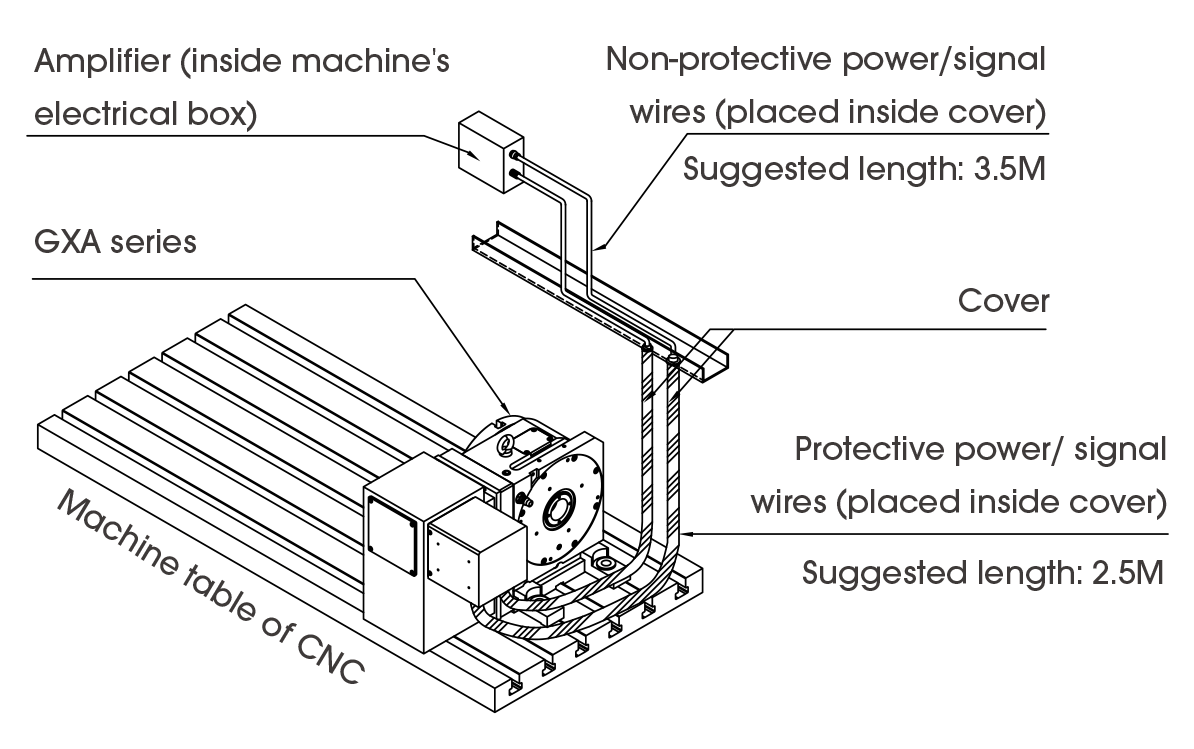 Amplifier (inside machine's electrical box)

Non-protective power/signal wires (placed inside cover)

Suggested length: 3.5M

GXA series

Cover

Protective power/ signal wires (placed inside cover)

Suggested length: 2.5M

Machine table of CNC